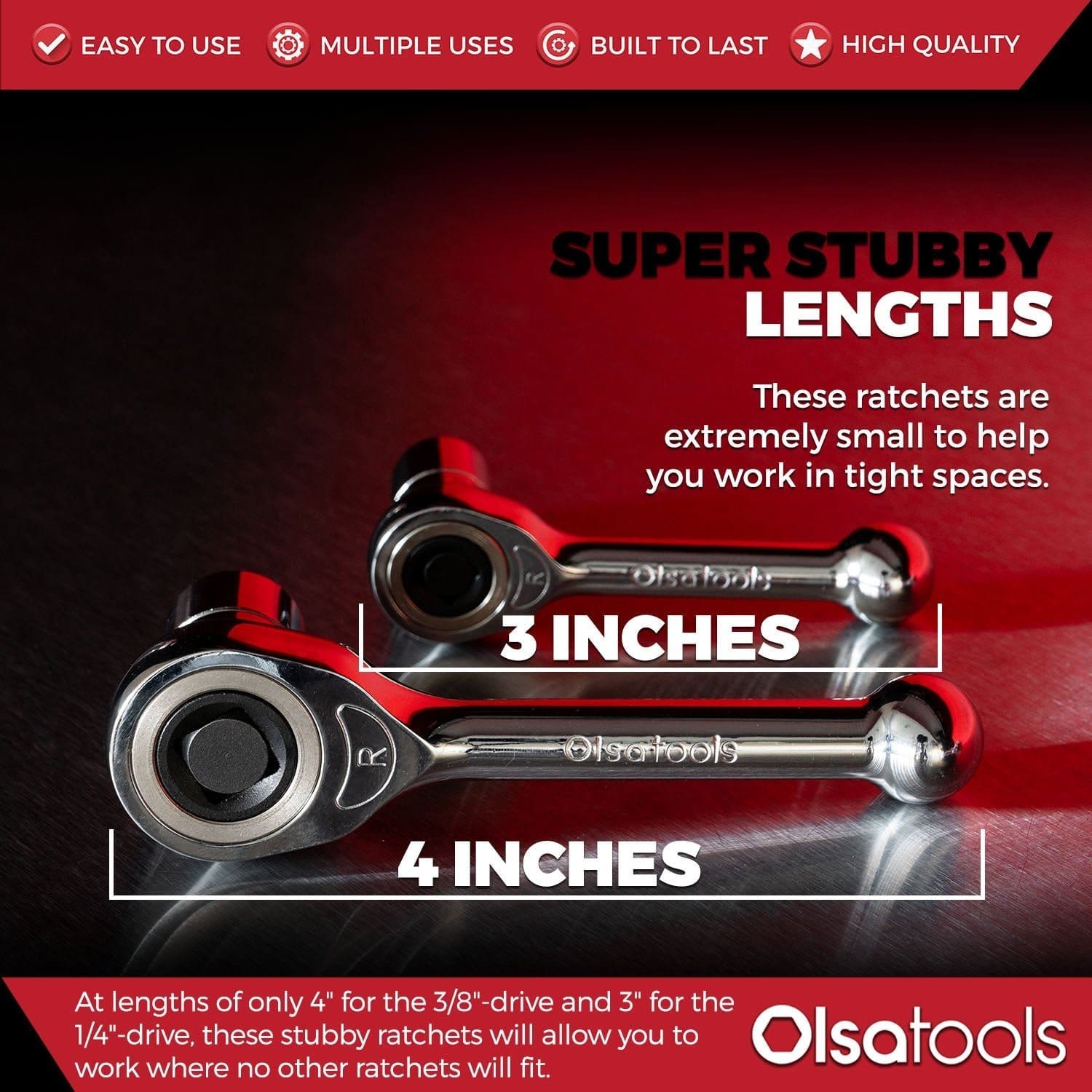 EASY TO USE MULTIPLE USES BUILT TO LAST HIGH QUALITY

SUPER STUBBY LENGTHS

These ratchets are extremely small to help you work in tight spaces.

R

Olsatools

3 INCHES

R

Olsatools

4 INCHES

At lengths of only 4" for the 3/8"-drive and 3" for the 1/4"-drive, these stubby ratchets will allow you to work where no other ratchets will fit.

Olsatools