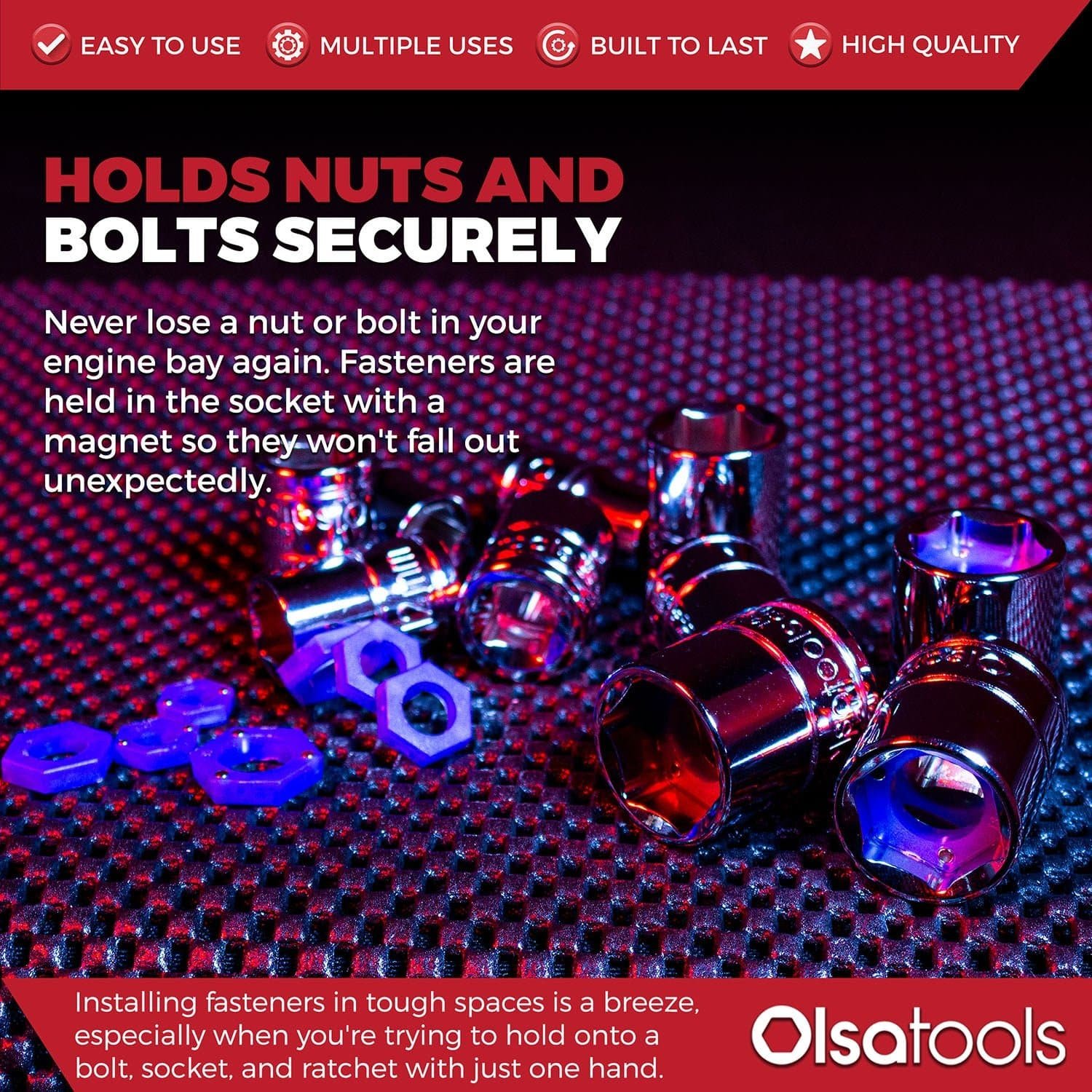 EASY TO USE MULTIPLE USES BUILT TO LAST HIGH QUALITY

HOLDS NUTS AND BOLTS SECURELY

Never lose a nut or bolt in your engine bay again. Fasteners are held in the socket with a magnet so they won't fall out unexpectedly.

Installing fasteners in tough spaces is a breeze, especially when you're trying to hold onto a bolt, socket, and ratchet with just one hand.

Olsatools